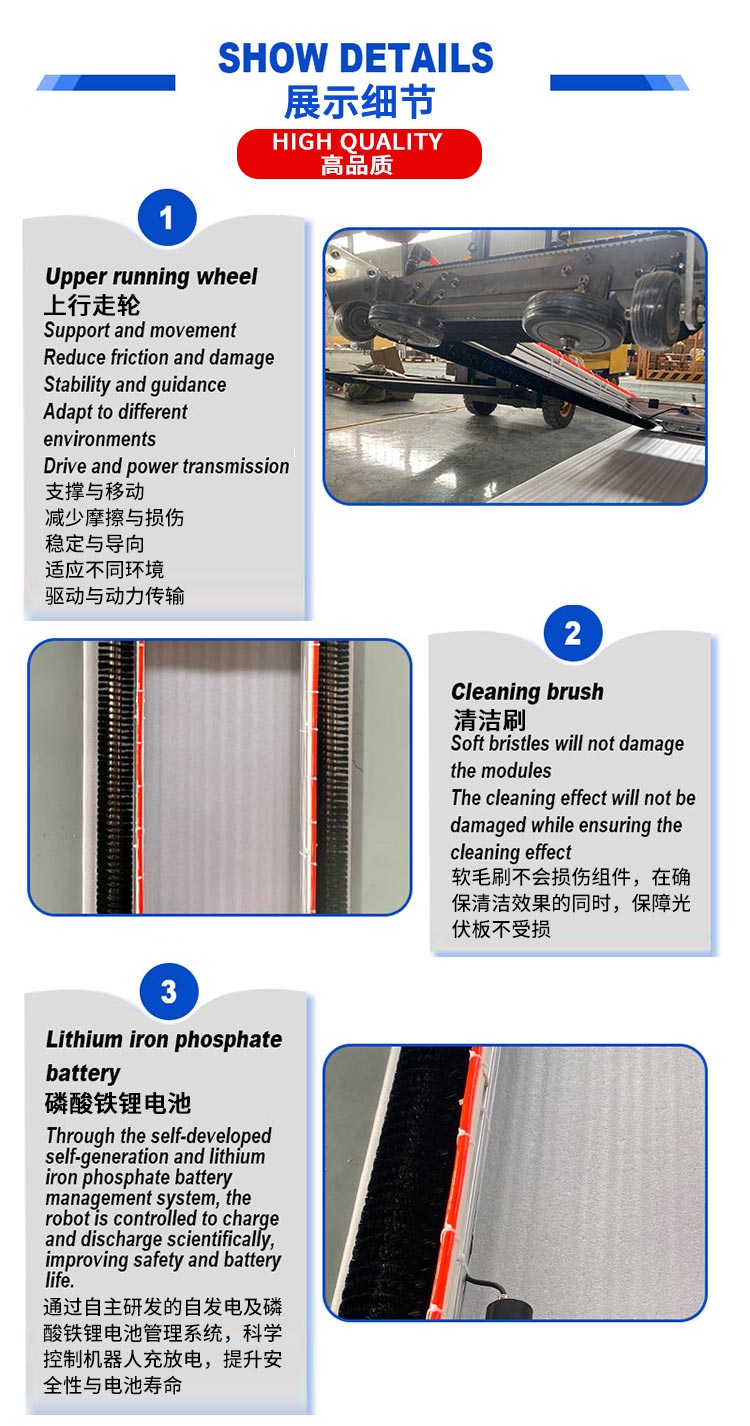 SHOW DETAILS
展示细节

HIGH QUALITY
高品质

1

Upper running wheel
上行走轮
Support and movement
Reduce friction and damage
Stability and guidance
Adapt to different environments
Drive and power transmission
支撑与移动
减少摩擦与损伤
稳定与导向
适应不同环境
驱动与动力传输

2

Cleaning brush
清洁刷
Soft bristles will not damage the modules
The cleaning effect will not be damaged while ensuring the cleaning effect
软毛刷不会损伤组件，在确保清洁效果的同时，保障光伏板不受损

3

Lithium iron phosphate battery
磷酸铁锂电池
Through the self-developed self-generation and lithium iron phosphate battery management system, the robot is controlled to charge and discharge scientifically, improving safety and battery life.
通过自主研发的自发电及磷酸铁锂电池管理系统，科学控制机器人充放电，提升安全性与电池寿命