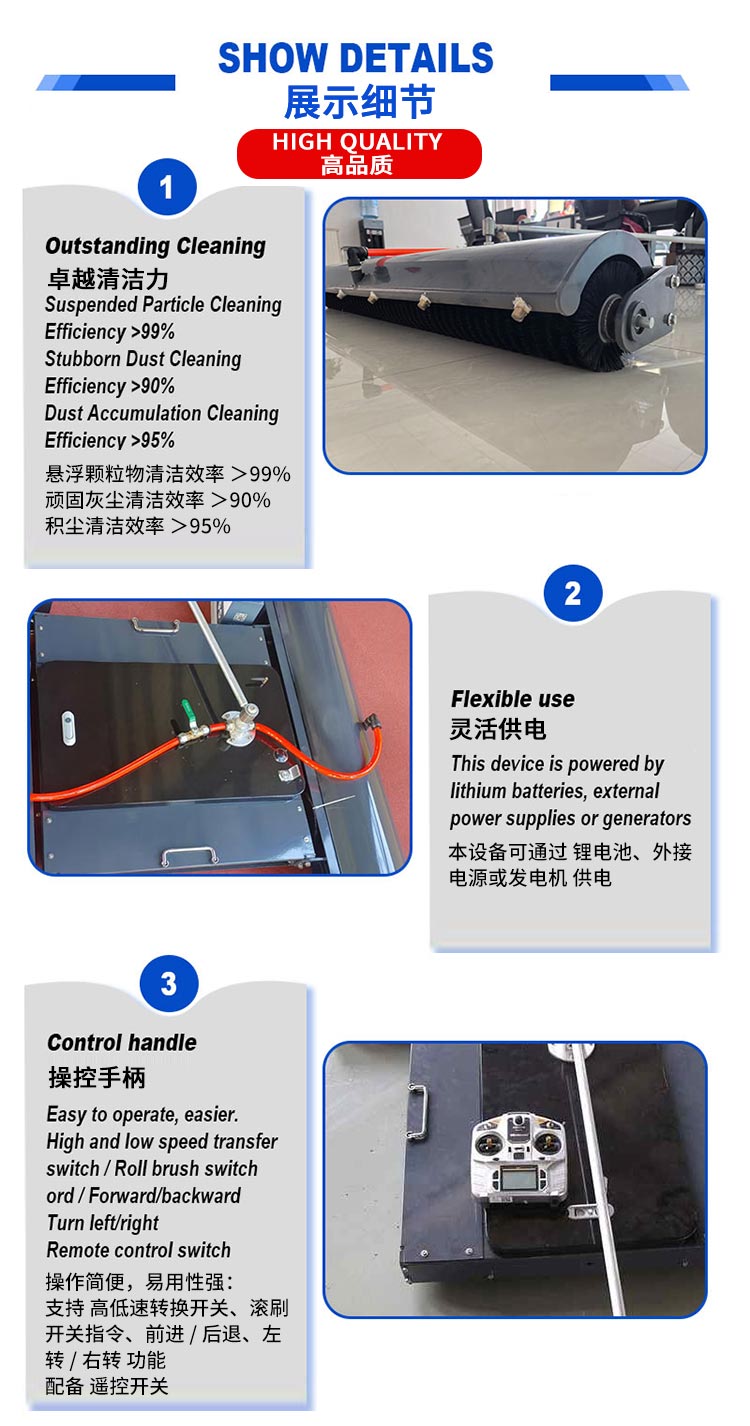 SHOW DETAILS
展示细节

HIGH QUALITY
高品质

1

Outstanding Cleaning
卓越清洁力
Suspended Particle Cleaning Efficiency >99%
Stubborn Dust Cleaning Efficiency >90%
Dust Accumulation Cleaning Efficiency >95%
悬浮颗粒物清洁效率 ＞99%
顽固灰尘清洁效率 ＞90%
积尘清洁效率 ＞95%

2

Flexible use
灵活供电
This device is powered by lithium batteries, external power supplies or generators
本设备可通过 锂电池、外接电源或发电机 供电

3

Control handle
操控手柄
Easy to operate, easier.
High and low speed transfer switch / Roll brush switch ord / Forward/backward
Turn left/right
Remote control switch
操作简便，易用性强：
支持 高低速转换开关、滚刷开关指令、前进 / 后退、左转 / 右转 功能
配备 遥控开关